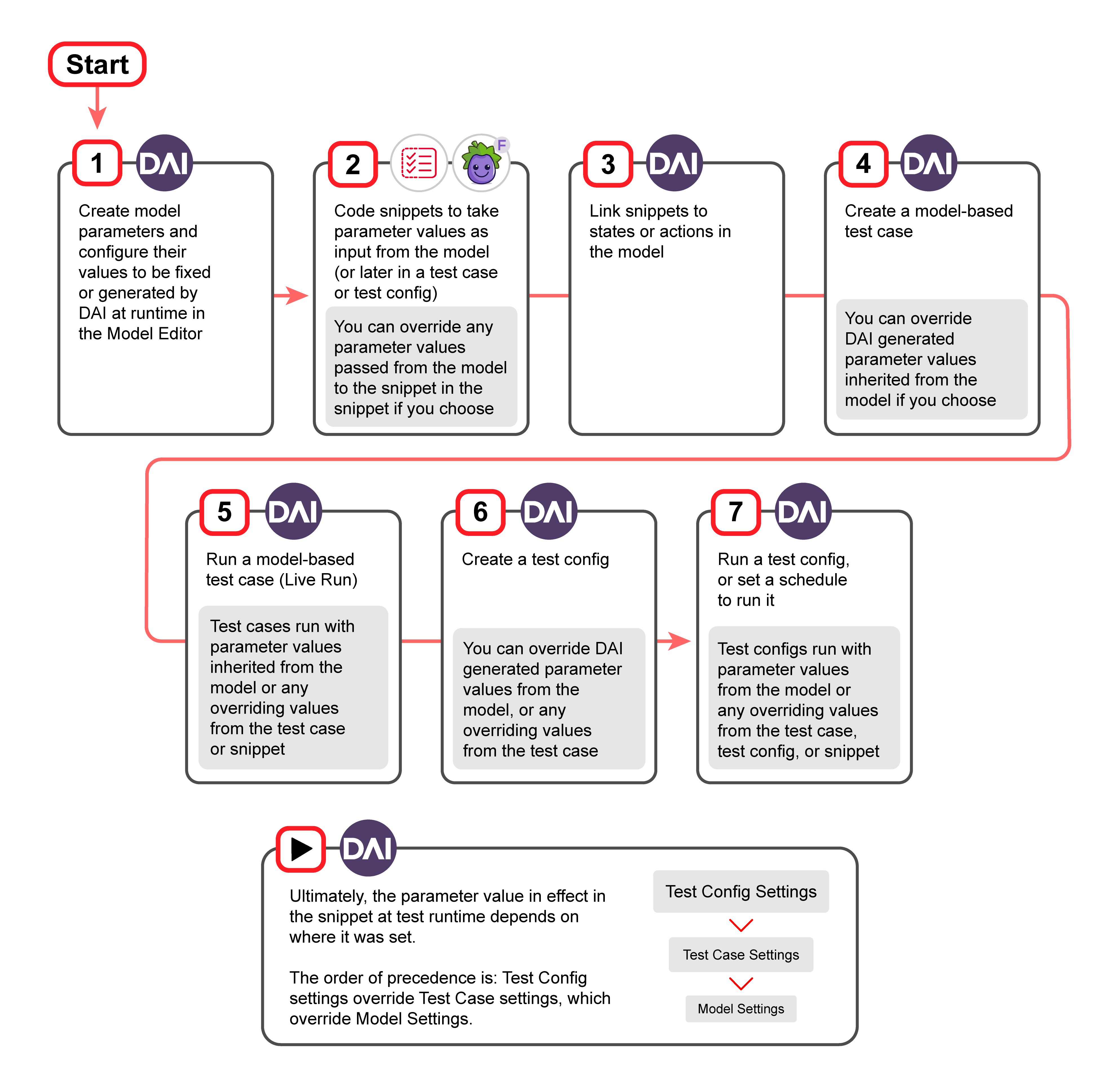 Start

1 DAI
Create model parameters and configure their values to be fixed or generated by DAI at runtime in the Model Editor

2 F
Code snippets to take parameter values as input from the model (or later in a test case or test config)

You can override any parameter values passed from the model to the snippet in the snippet if you choose

3 DAI
Link snippets to states or actions in the model

4 DAI
Create a model-based test case

You can override DAI generated parameter values inherited from the model if you choose

5 DAI
Run a model-based test case (Live Run)

Test cases run with parameter values inherited from the model or any overriding values from the test case or snippet

6 DAI
Create a test config

You can override DAI generated parameter values from the model, or any overriding values from the test case

7 DAI
Run a test config, or set a schedule to run it

Test configs run with parameter values from the model or any overriding values from the test case, test config, or snippet

DAI
Ultimately, the parameter value in effect in the snippet at test runtime depends on where it was set.

The order of precedence is: Test Config settings override Test Case settings, which override Model Settings.

Test Config Settings

Test Case Settings

Model Settings